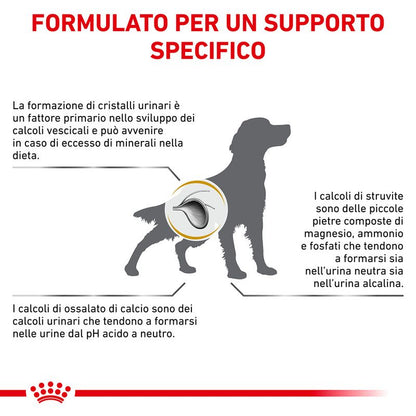 FORMULATO PER UN SUPPORTO SPECIFICO

La formazione di cristalli urinari è un fattore primario nello sviluppo dei calcoli vescicali e può avvenire in caso di eccesso di minerali nella dieta.

I calcoli di struvite sono delle piccole pietre composte di magnesio, ammonio e fosfati che tendono a formarsi sia nell'urina neutra sia nell'urina alcalina.

I calcoli di ossalato di calcio sono dei calcoli urinari che tendono a formarsi nelle urine dal pH acido a neutro.