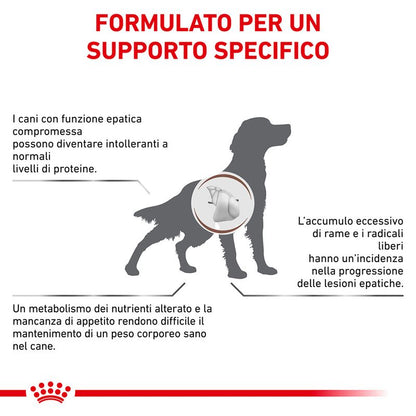 FORMULATO PER UN SUPPORTO SPECIFICO

I cani con funzione epatica compromessa possono diventare intolleranti a normali livelli di proteine.

L'accumulo eccessivo di rame e i radicali liberi hanno un'incidenza nella progressione delle lesioni epatiche.

Un metabolismo dei nutrienti alterato e la mancanza di appetito rendono difficile il mantenimento di un peso corporeo sano nel cane.