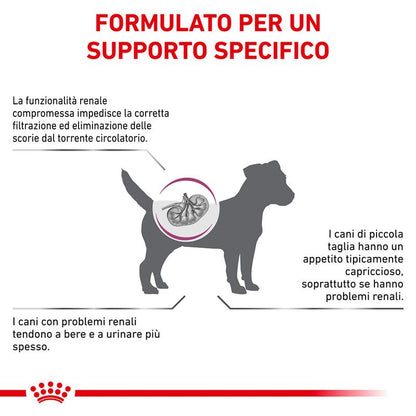 FORMULATO PER UN SUPPORTO SPECIFICO

La funzionalità renale compromessa impedisce la corretta filtrazione ed eliminazione delle scorie dal torrente circolatorio.

I cani di piccola taglia hanno un appetito tipicamente capriccioso, soprattutto se hanno problemi renali.

I cani con problemi renali tendono a bere e a urinare più spesso.